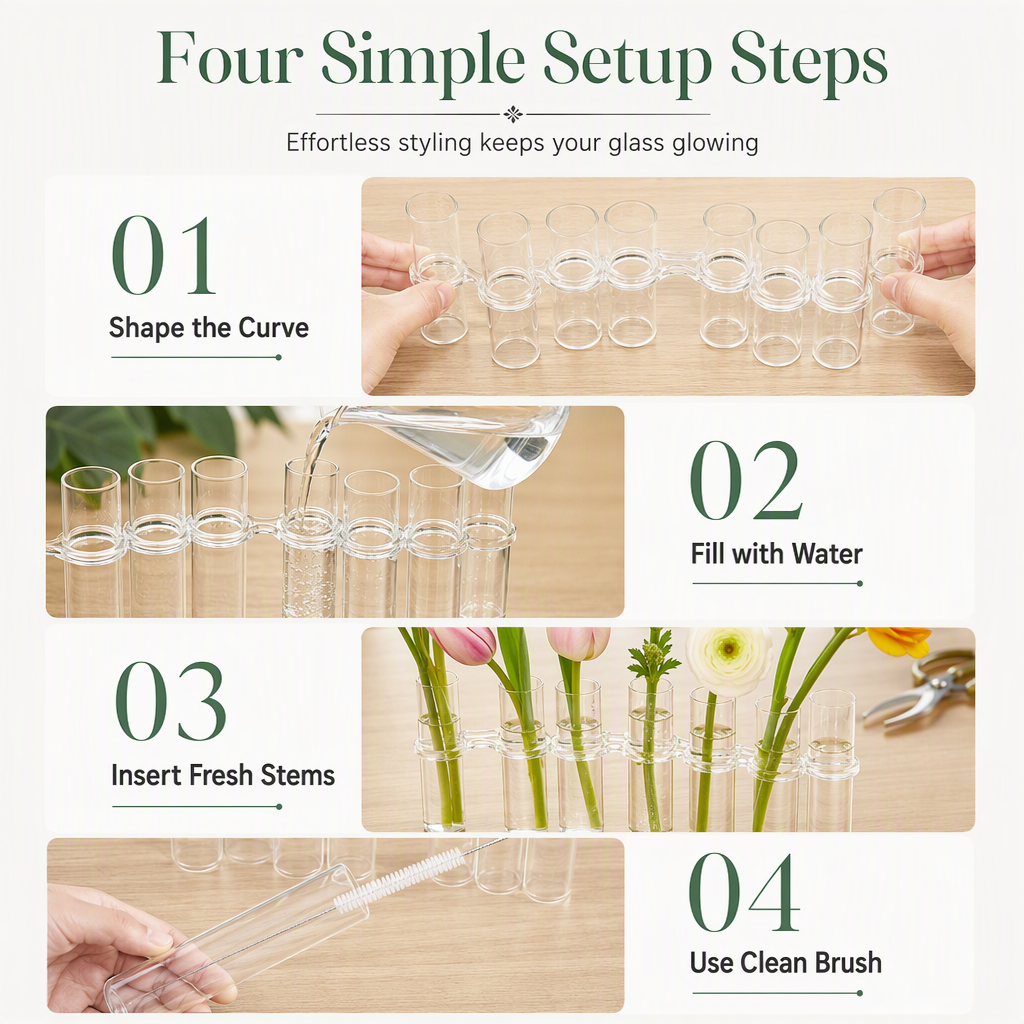 Four Simple Setup Steps

Effortless styling keeps your glass glowing

01

Shape the Curve

02

Fill with Water

03

Insert Fresh Stems

04

Use Clean Brush