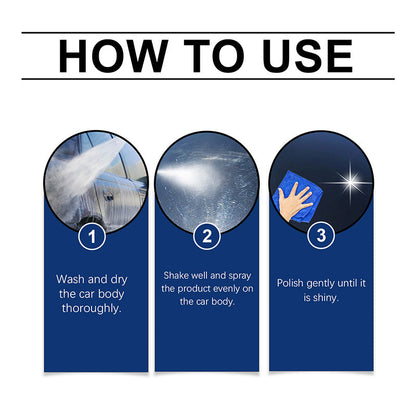 HOW TO USE

1

Wash and dry the car body thoroughly.

2

Shake well and spray the product evenly on the car body.

3

Polish gently until it is shiny.