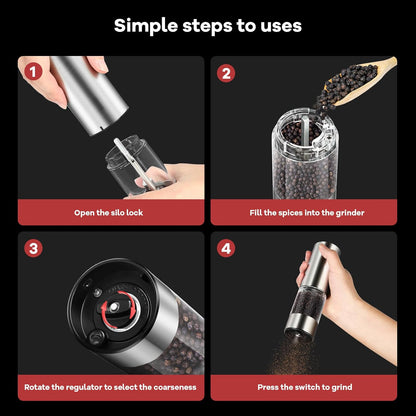 Simple steps to uses

1

Open the silo lock

2

Fill the spices into the grinder

3

Rotate the regulator to select the coarseness

4

Press the switch to grind