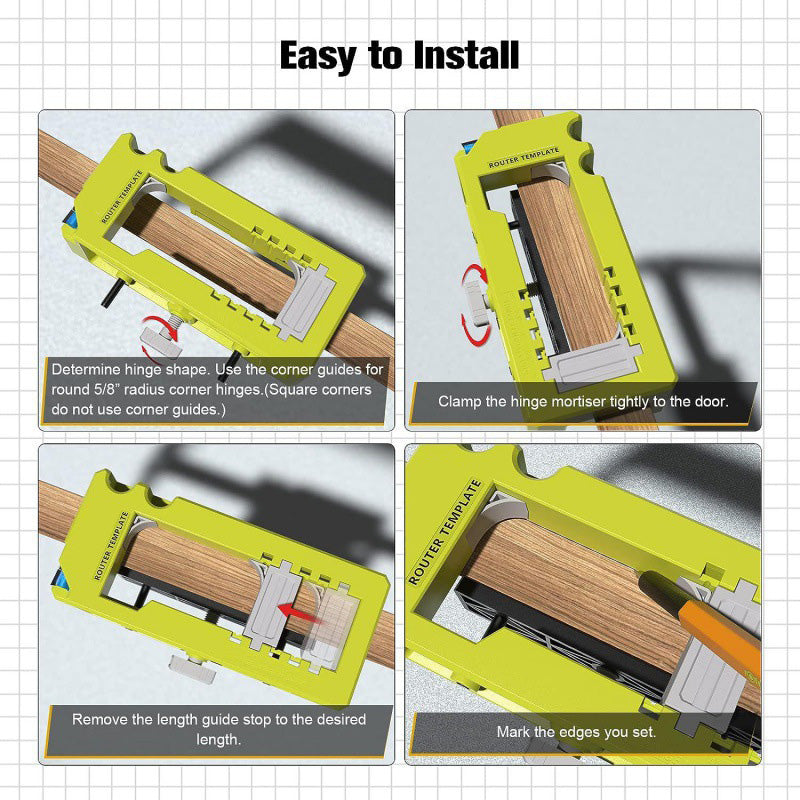 Easy to Install

ROUTER TEMPLATE

Determine hinge shape. Use the corner guides for round 5/8" radius corner hinges.(Square corners do not use corner guides.)

ROUTER TEMPLATE

Clamp the hinge mortiser tightly to the door.

ROUTER TEMPLATE

Remove the length guide stop to the desired length.

ROUTER TEMPLATE

Mark the edges you set.