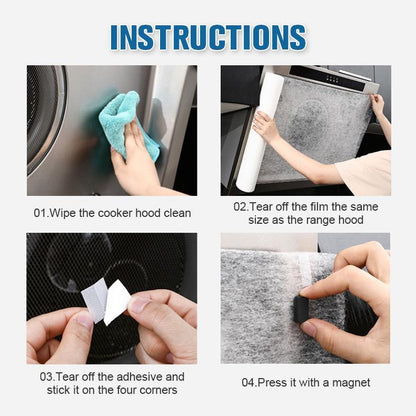 INSTRUCTIONS

01.Wipe the cooker hood clean

02.Tear off the film the same size as the range hood

03.Tear off the adhesive and stick it on the four corners

04.Press it with a magnet