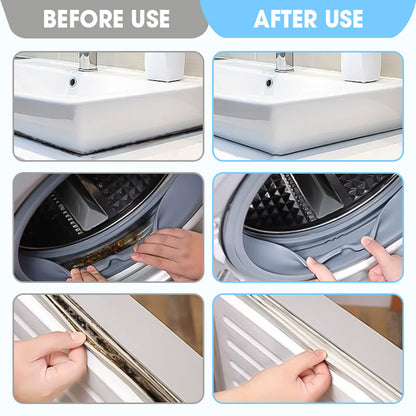 BEFORE USE

AFTER USE