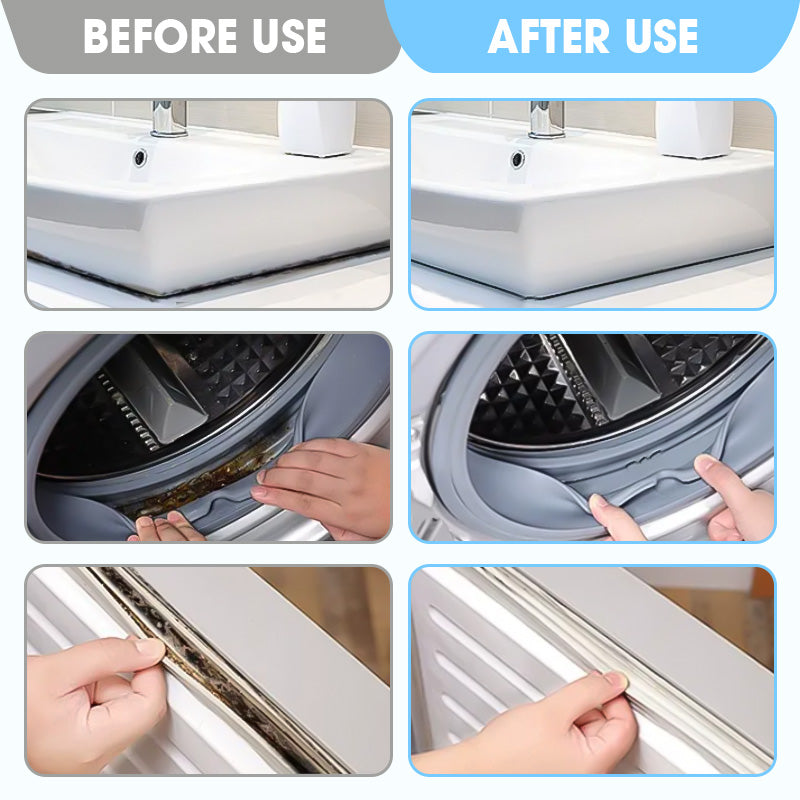 BEFORE USE

AFTER USE