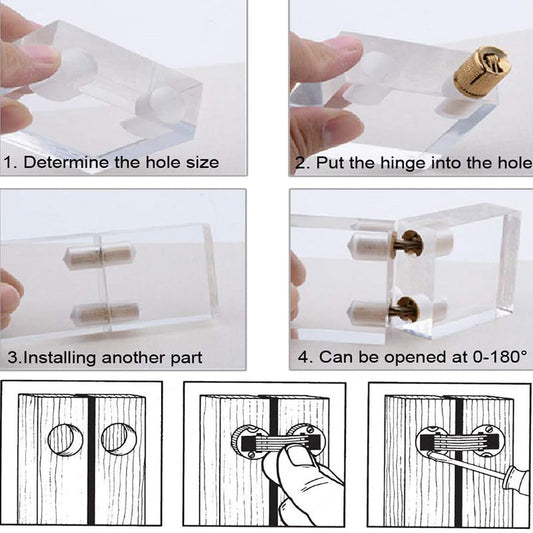 1. Determine the hole size

2. Put the hinge into the hole

3.Installing another part

4. Can be opened at 0-180°